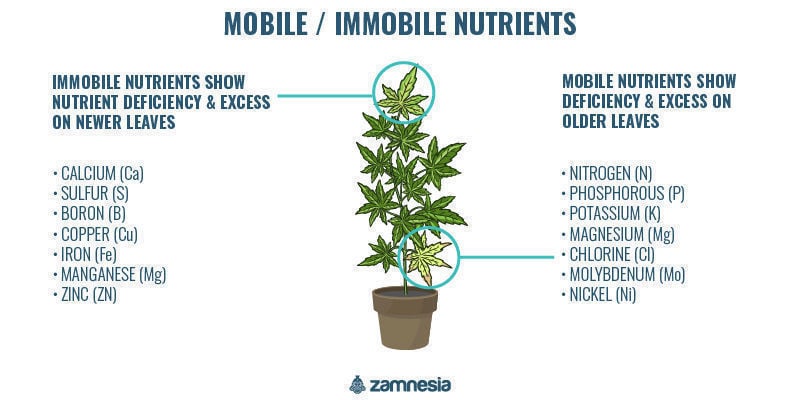 MOBILE / IMMOBILE NUTRIENTS

IMMOBILE NUTRIENTS SHOW NUTRIENT DEFICIENCY & EXCESS ON NEWER LEAVES

• CALCIUM (Ca)
• SULFUR (S)
• BORON (B)
• COPPER (Cu)
• IRON (Fe)
• MANGANESE (Mg)
• ZINC (ZN)

MOBILE NUTRIENTS SHOW DEFICIENCY & EXCESS ON OLDER LEAVES

• NITROGEN (N)
• PHOSPHOROUS (P)
• POTASSIUM (K)
• MAGNESIUM (Mg)
• CHLORINE (Cl)
• MOLYBDENUM (Mo)
• NICKEL (Ni)

zamnesia